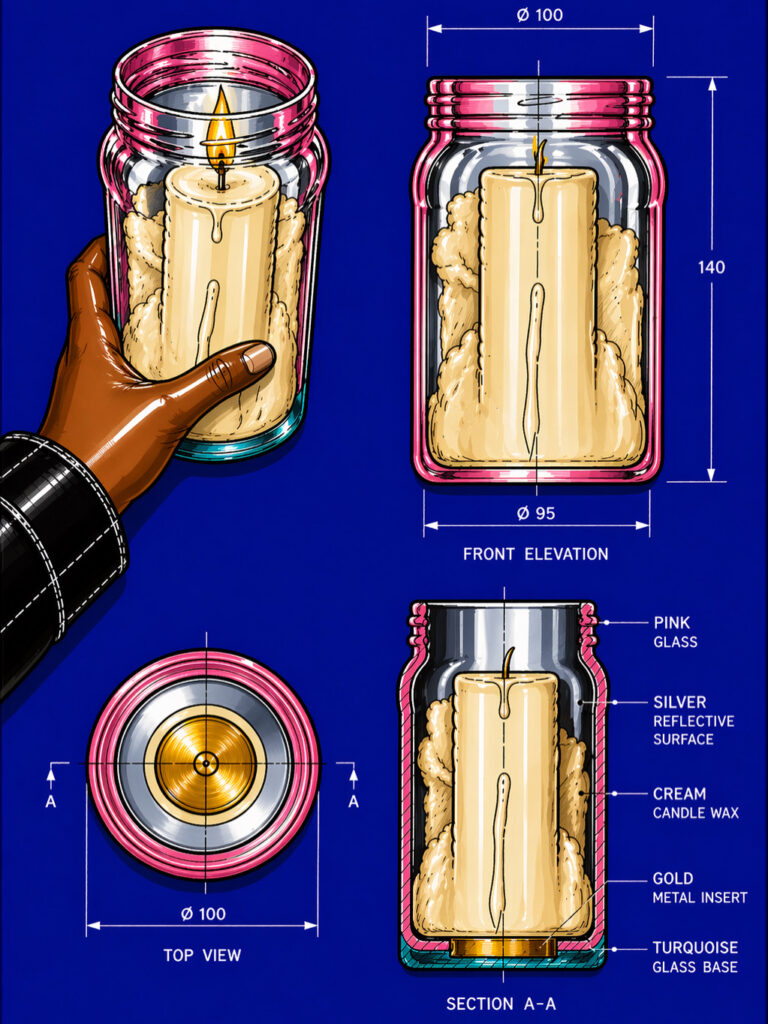 Ø 100

140

Ø 95

FRONT ELEVATION

A

A

Ø 100

TOP VIEW

PINK
GLASS

SILVER
REFLECTIVE
SURFACE

CREAM
CANDLE WAX

GOLD
METAL INSERT

TURQUOISE
GLASS BASE

SECTION A-A